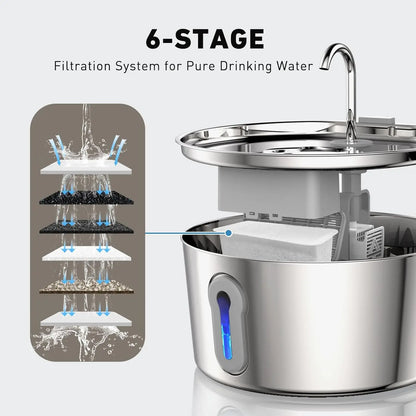 6-STAGE

Filtration System for Pure Drinking Water