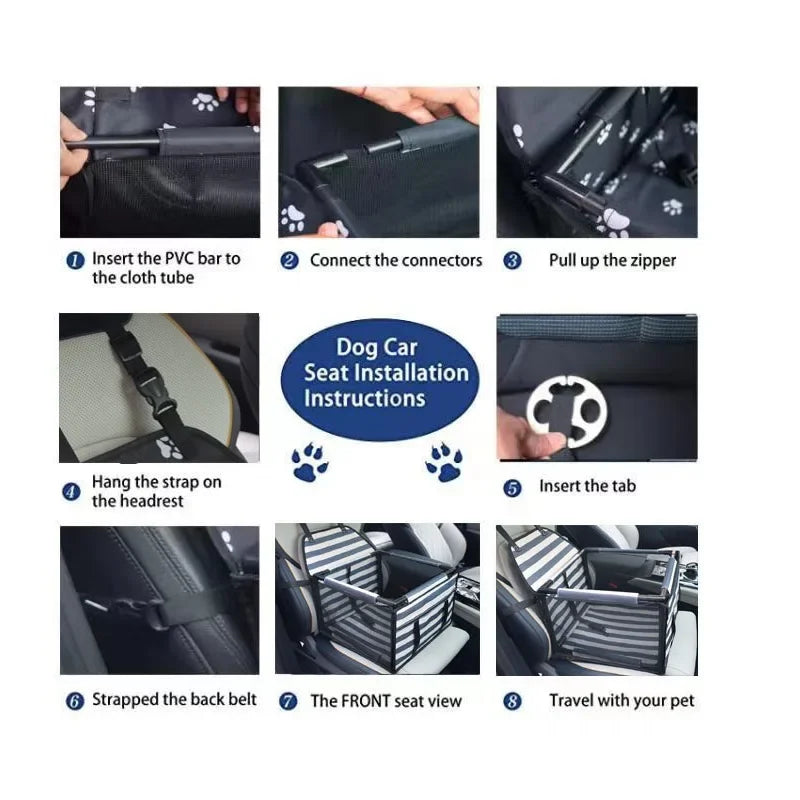 1 Insert the PVC bar to the cloth tube

2 Connect the connectors

3 Pull up the zipper

4 Hang the strap on the headrest

Dog Car Seat Installation Instructions

5 Insert the tab

6 Strapped the back belt

7 The FRONT seat view

8 Travel with your pet